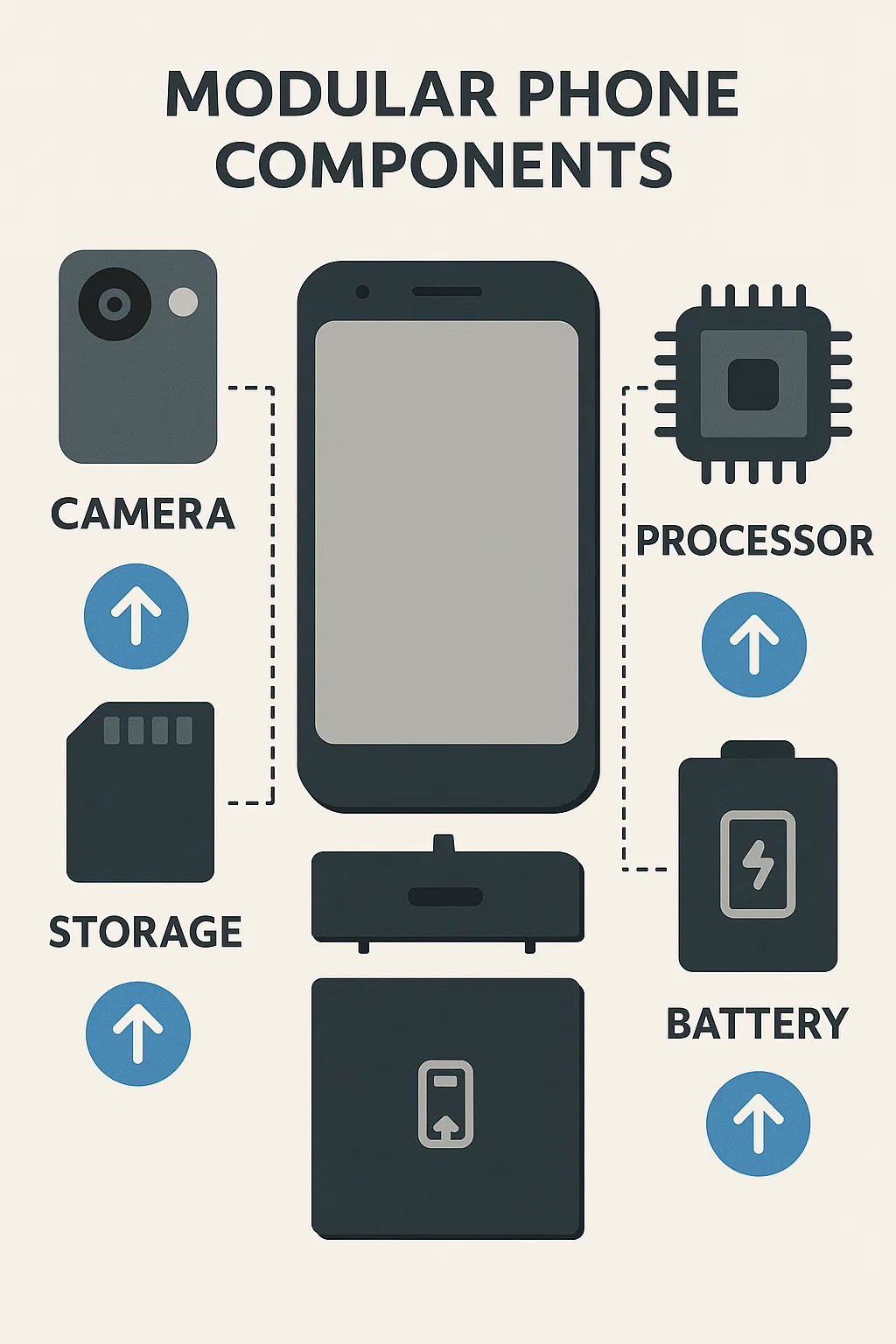 MODULAR PHONE COMPONENTS

CAMERA

STORAGE

PROCESSOR

BATTERY