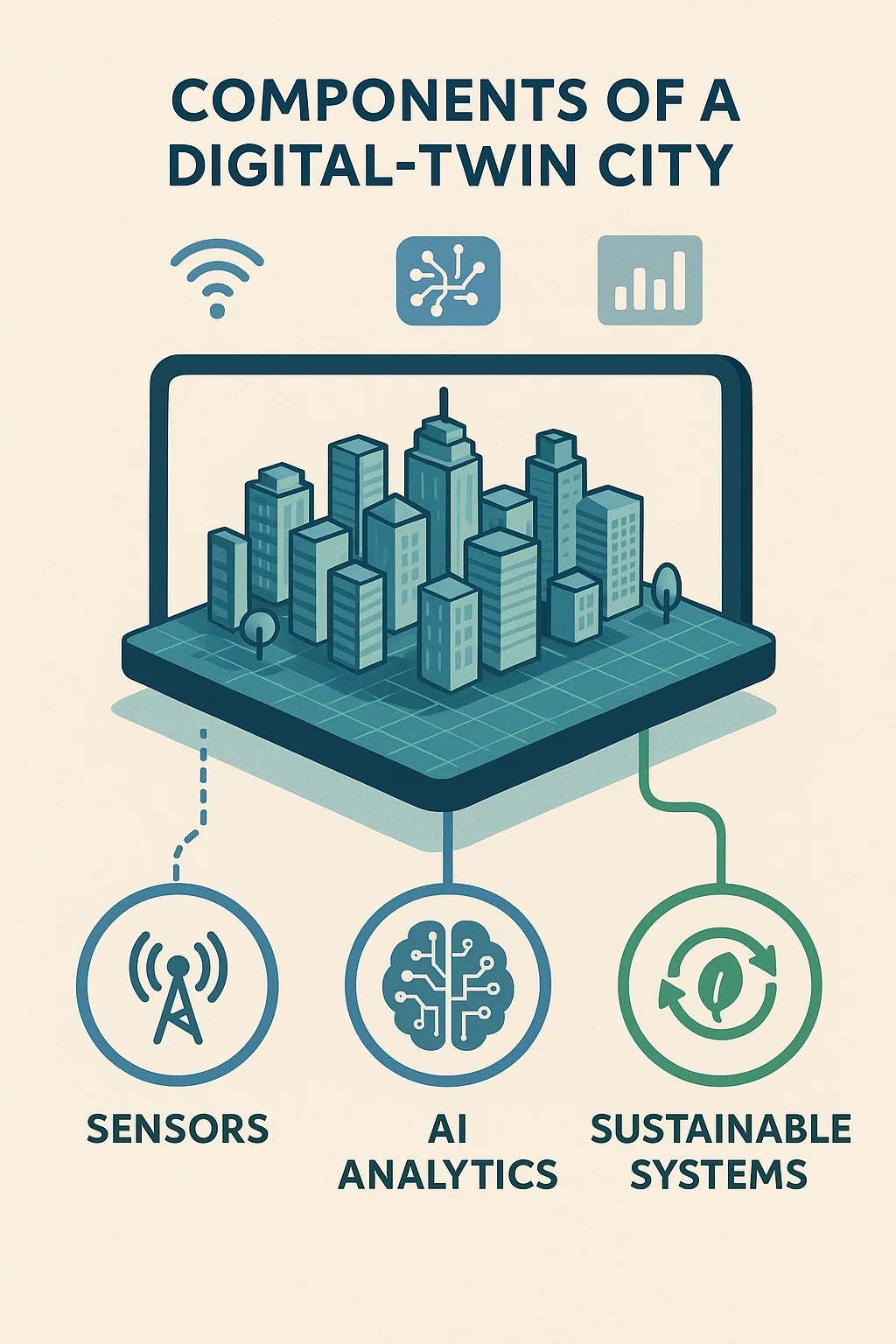 COMPONENTS OF A DIGITAL-TWIN CITY

SENSORS

AI ANALYTICS

SUSTAINABLE SYSTEMS