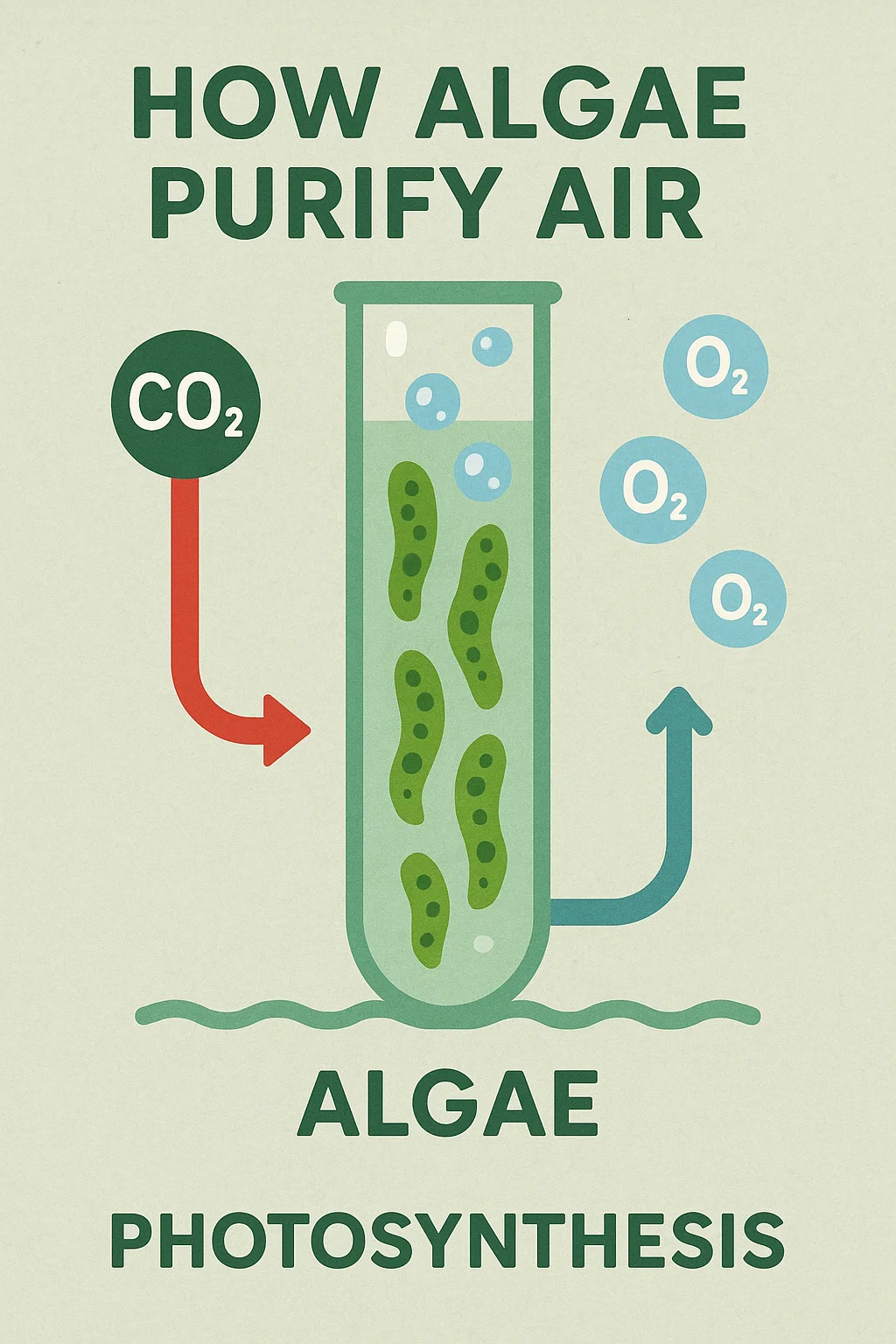 HOW ALGAE PURIFY AIR

$CO_2$

$O_2$

$O_2$

$O_2$

ALGAE

PHOTOSYNTHESIS