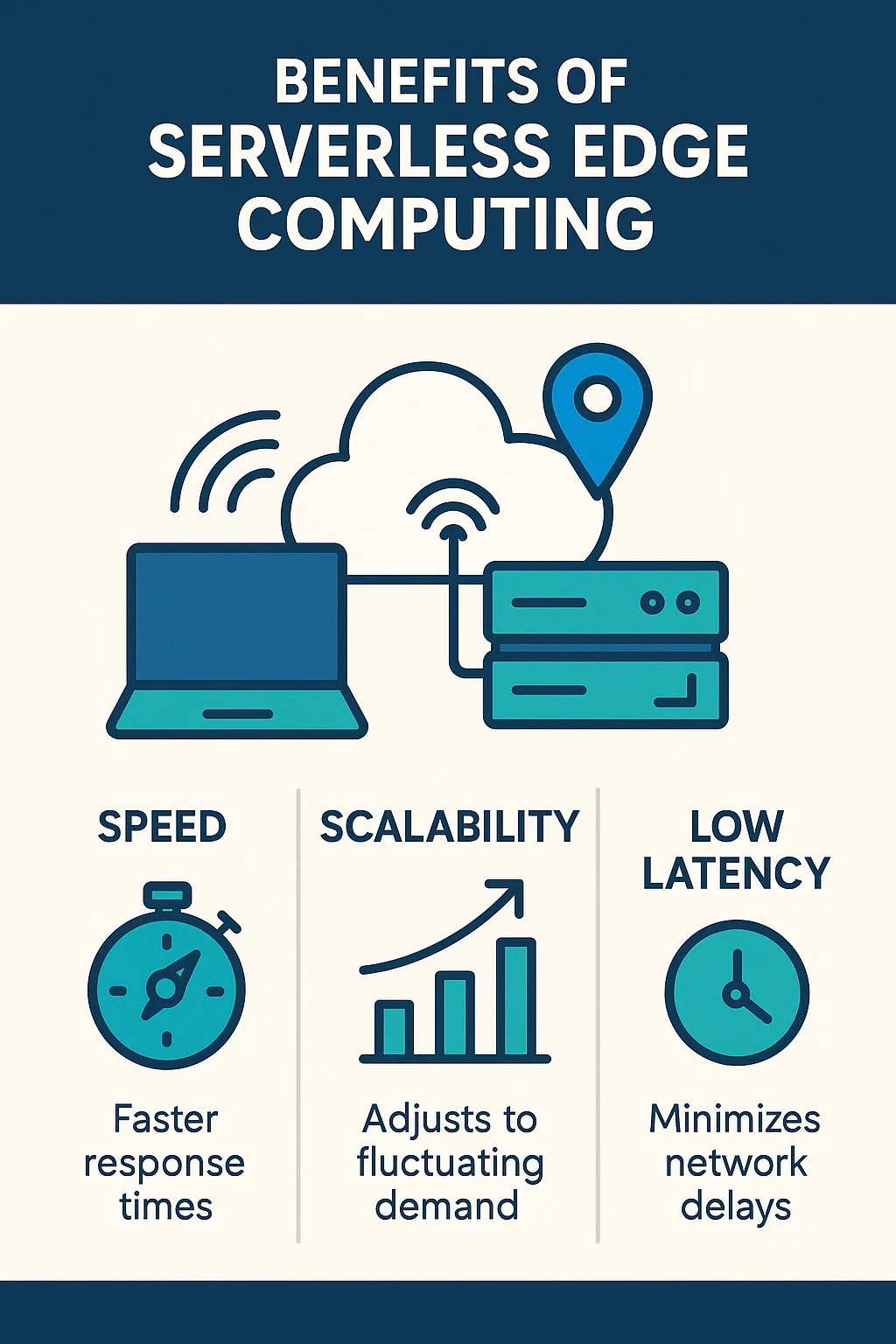 BENEFITS OF SERVERLESS EDGE COMPUTING

SPEED

Faster response times

SCALABILITY

Adjusts to fluctuating demand

LOW LATENCY

Minimizes network delays