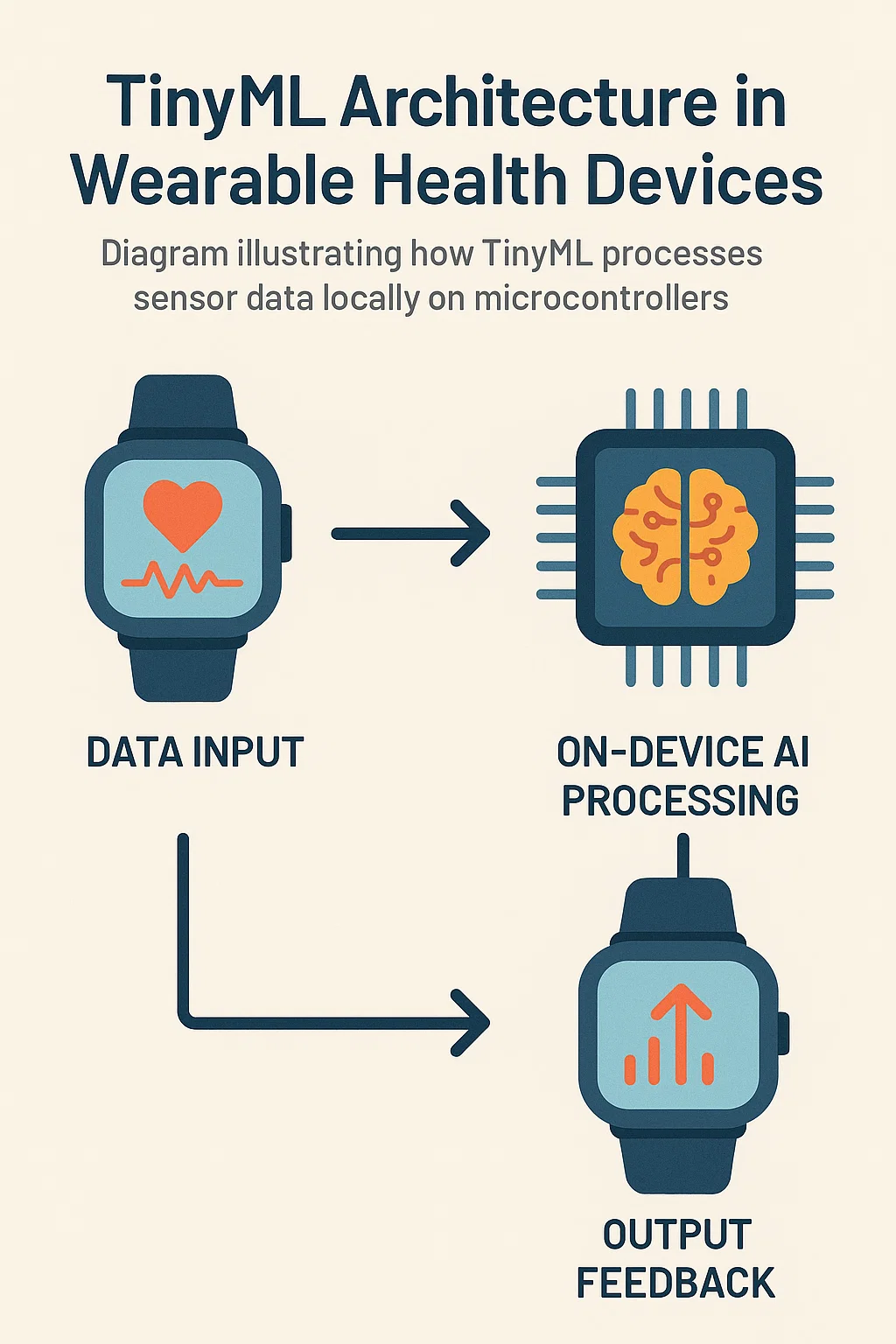 TinyML Architecture in Wearable Health Devices

Diagram illustrating how TinyML processes sensor data locally on microcontrollers

DATA INPUT

ON-DEVICE AI PROCESSING

OUTPUT FEEDBACK