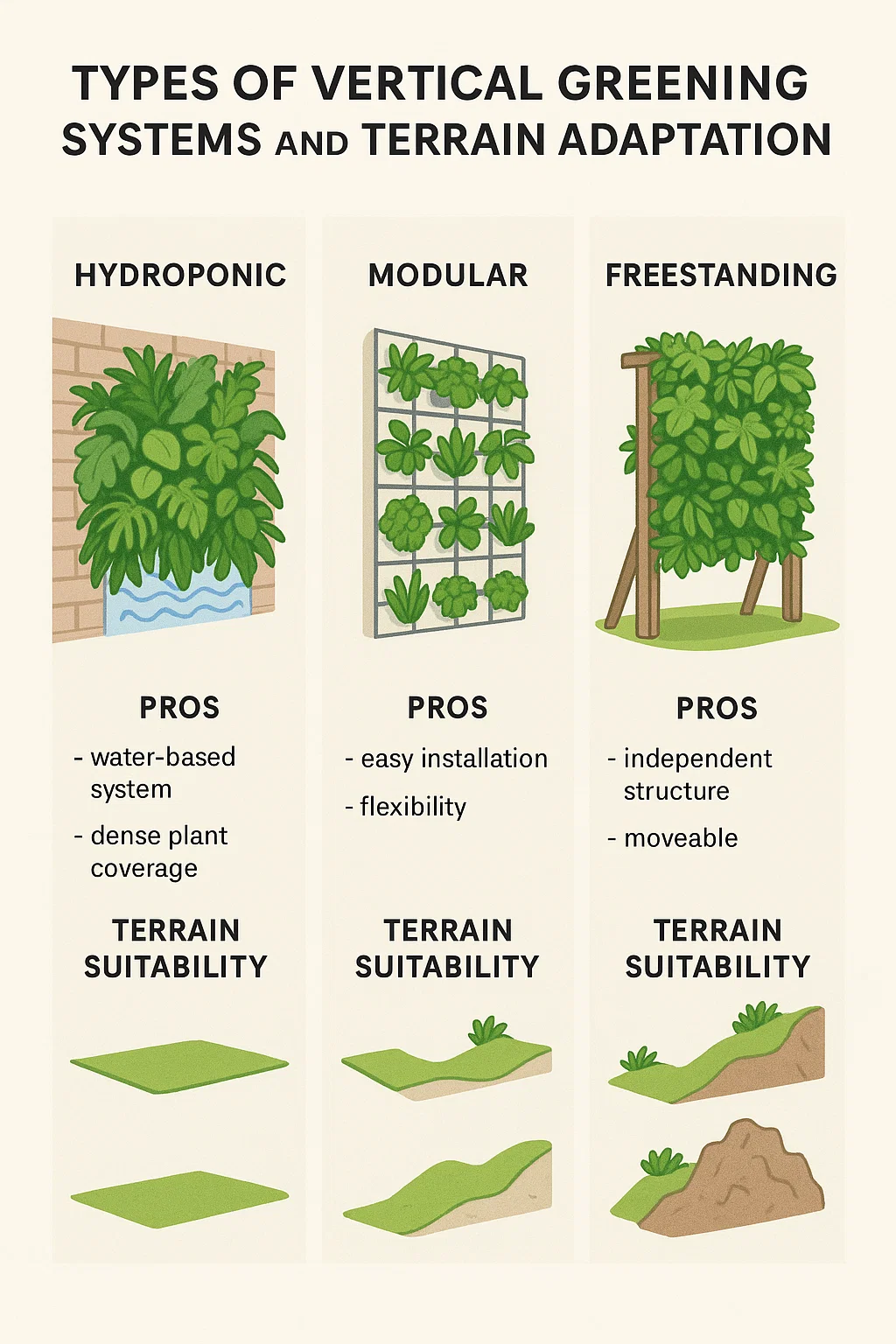 TYPES OF VERTICAL GREENING SYSTEMS AND TERRAIN ADAPTATION

HYDROPONIC

PROS

- water-based system

- dense plant coverage

TERRAIN SUITABILITY

MODULAR

PROS

- easy installation

- flexibility

TERRAIN SUITABILITY

FREESTANDING

PROS

- independent structure

- moveable

TERRAIN SUITABILITY